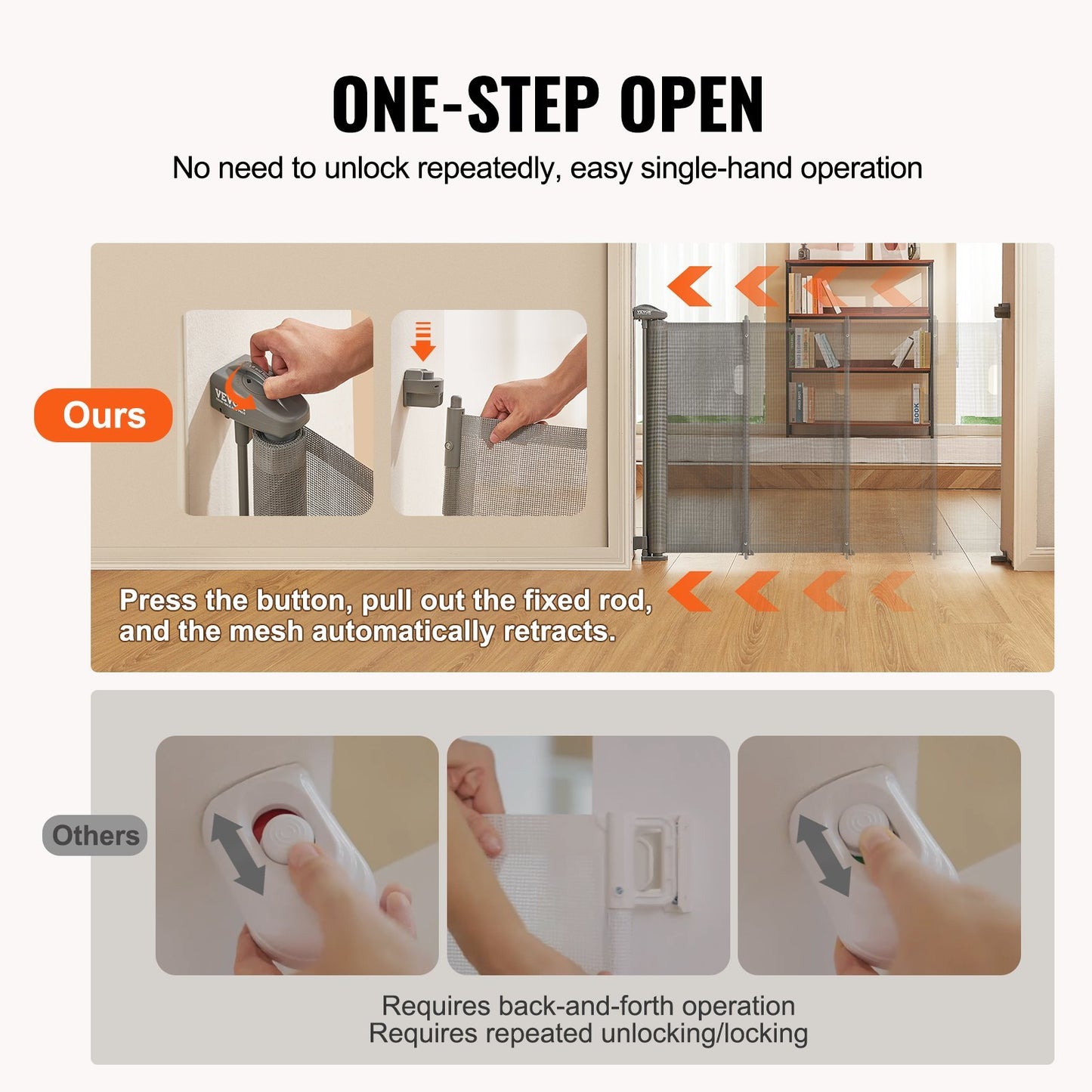 ONE-STEP OPEN

No need to unlock repeatedly, easy single-hand operation

Ours

VEVOR

VEVOR

BOOK

Press the button, pull out the fixed rod, and the mesh automatically retracts.

Others

Requires back-and-forth operation
Requires repeated unlocking/locking