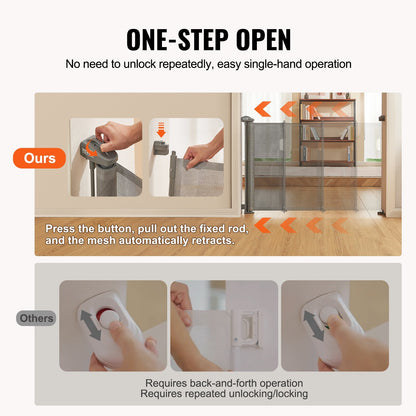 ONE-STEP OPEN

No need to unlock repeatedly, easy single-hand operation

Ours

Press the button, pull out the fixed rod, and the mesh automatically retracts.

Others

Requires back-and-forth operation
Requires repeated unlocking/locking